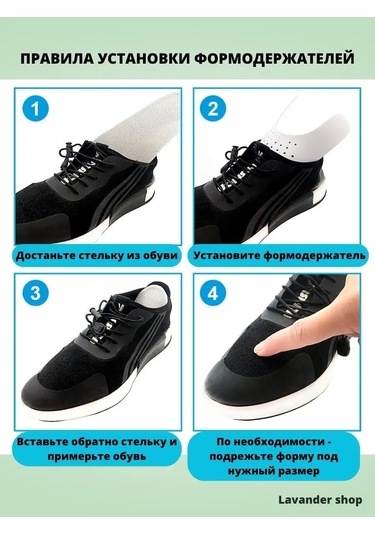 ПРАВИЛА УСТАНОВКИ ФОРМОДЕРЖАТЕЛЕЙ

1

Достаньте стельку из обуви

2

Установите формодержатель

3

Вставьте обратно стельку и примерьте обувь

4

По необходимости - подрежьте форму под нужный размер

Lavander shop