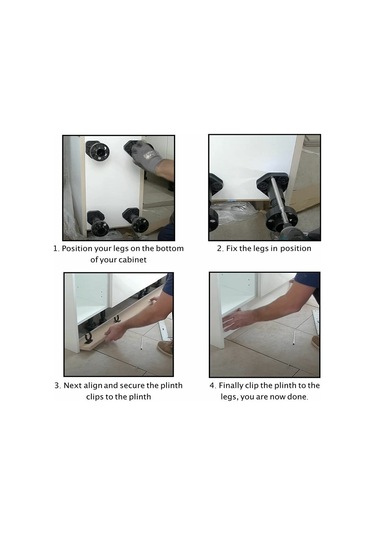 1. Position your legs on the bottom of your cabinet

2. Fix the legs in position

3. Next align and secure the plinth clips to the plinth

4. Finally clip the plinth to the legs, you are now done.