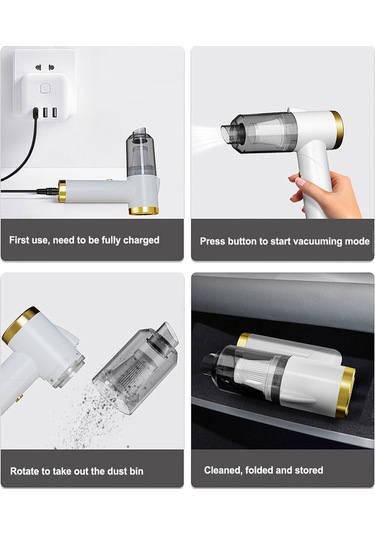 First use, need to be fully charged

Press button to start vacuuming mode

Rotate to take out the dust bin

Cleaned, folded and stored