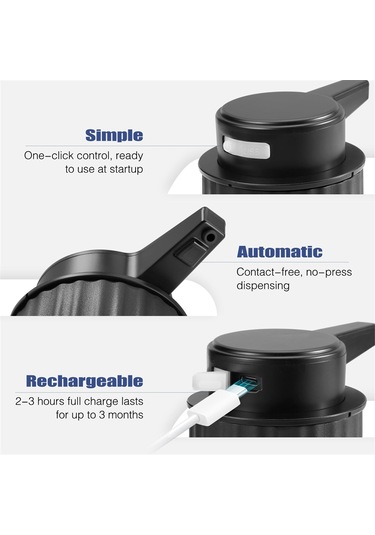 Simple
One-click control, ready to use at startup

Automatic
Contact-free, no-press dispensing

Rechargeable
2-3 hours full charge lasts for up to 3 months