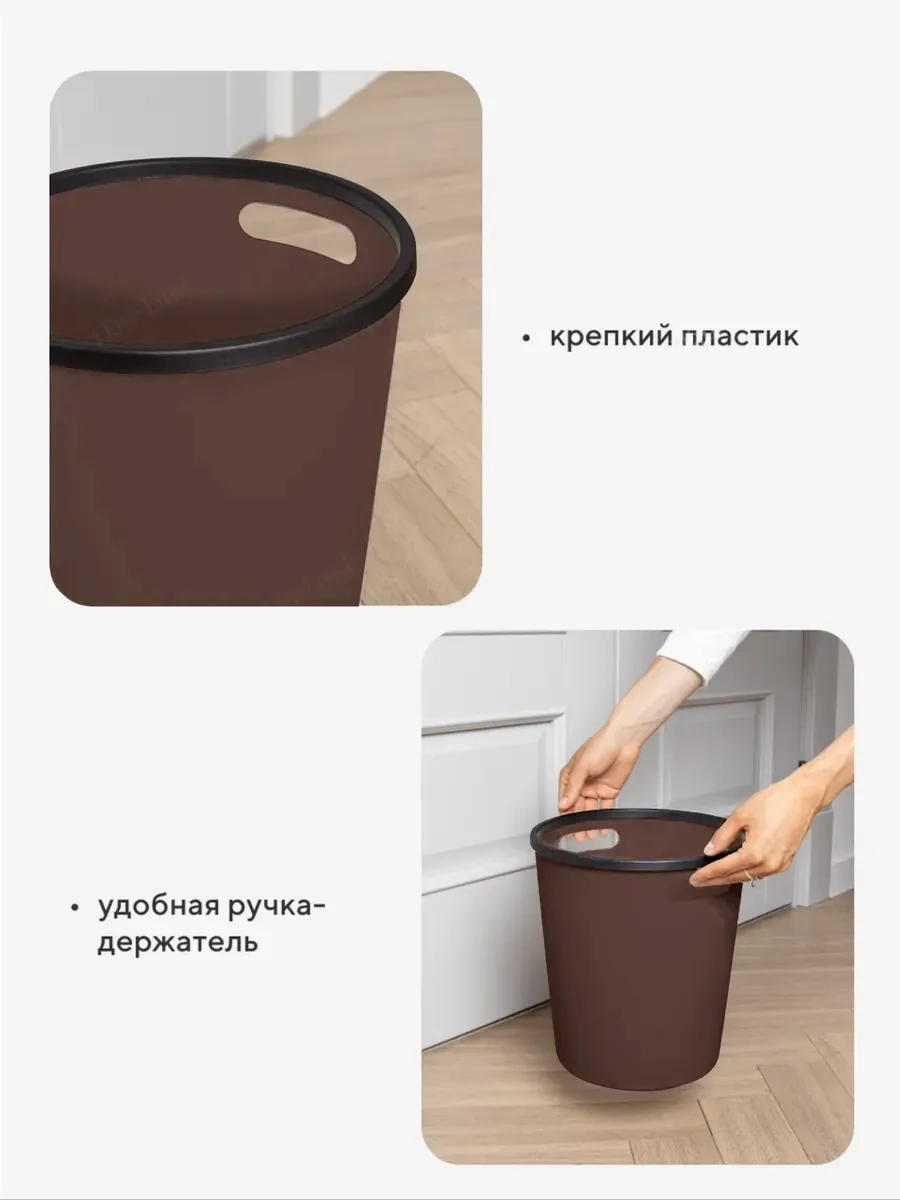 • крепкий пластик

• удобная ручка-держатель