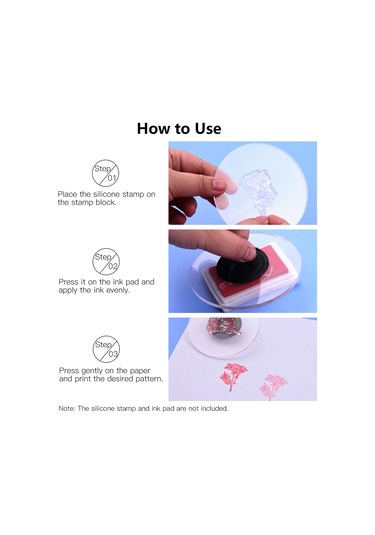 How to Use

Step 01

Place the silicone stamp on the stamp block.

Step 02

Press it on the ink pad and apply the ink evenly.

Step 03

Press gently on the paper and print the desired pattern.

Note: The silicone stamp and ink pad are not included.