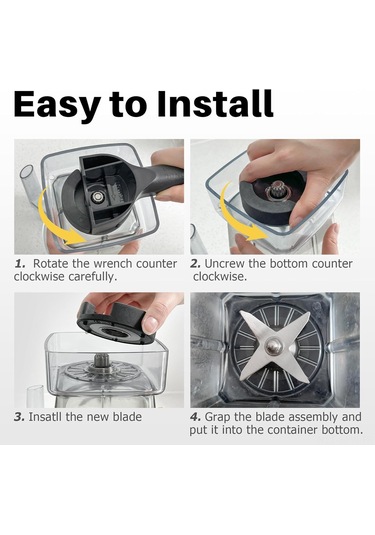 Easy to Install

1. Rotate the wrench counter clockwise carefully.

2. Uncrew the bottom counter clockwise.

3. Insatll the new blade

4. Grap the blade assembly and put it into the container bottom.