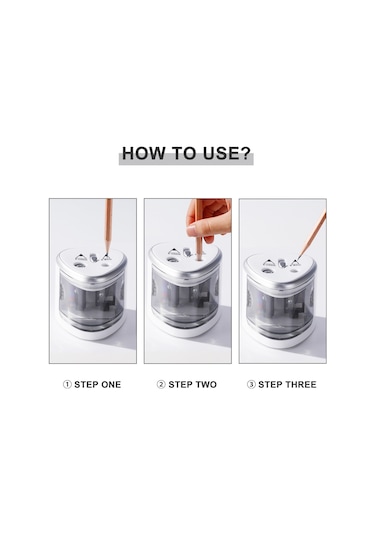 HOW TO USE?

① STEP ONE

② STEP TWO

③ STEP THREE