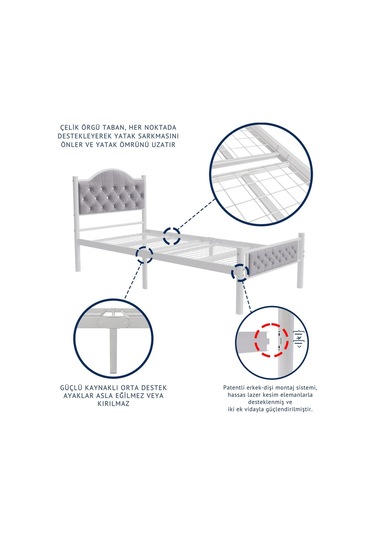 ÇELİK ÖRGÜ TABAN, HER NOKTADA DESTEKLEYEREK YATAK ŞARKMASINI ÖNLER VE YATAK ÖMRÜNÜ UZATIR

GÜÇLÜ KAYNAKLI ORTA DESTEK AYAKLAR ASLA EĞİLMEZ VEYA KIRILMAZ

Patentli erkek-dişi montaj sistemi, hassas lazer kesim elemanlarla desteklenmiş ve iki ek vidayla güçlendirilmiştir.