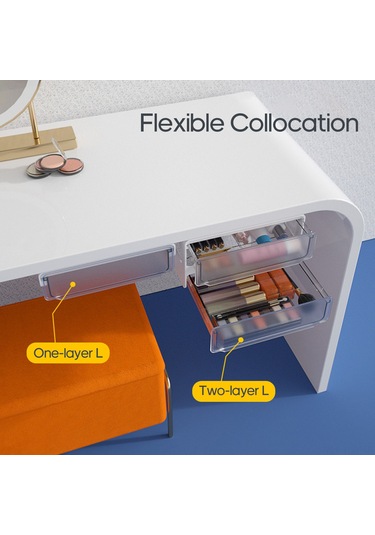 Flexible Collocation

One-layer L

Two-layer L