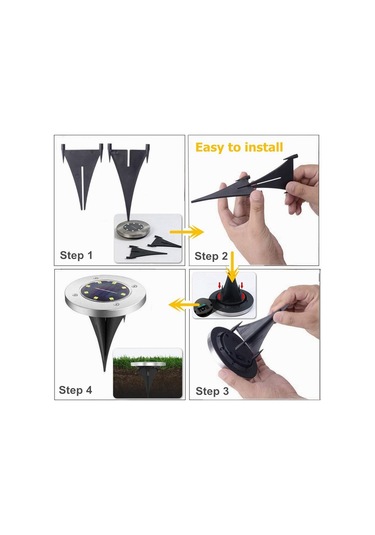 Step 1

Easy to install

Step 2

Step 4

Step 3