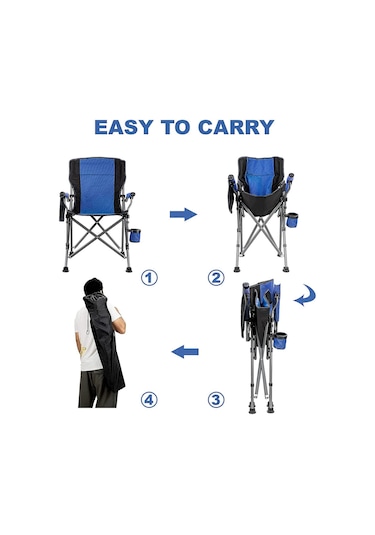 EASY TO CARRY

①

②

④

③