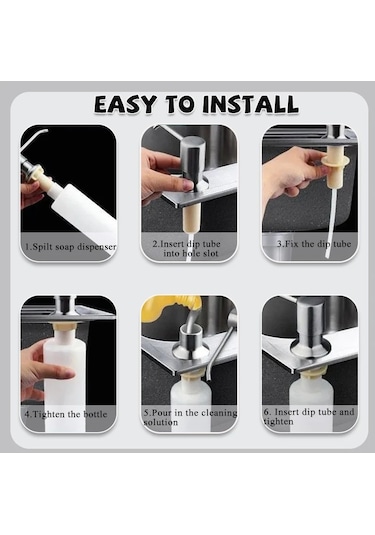 EASY TO INSTALL

1.Spilt soap dispenser

2.Insert dip tube into hole slot

3.Fix the dip tube

4.Tighten the bottle

5.Pour in the cleaning solution

6. Insert dip tube and tighten