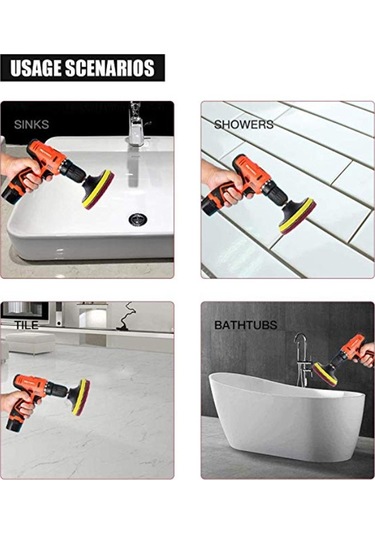 USAGE SCENARIOS

SINKS

SHOWERS

TILE

BATHTUBS