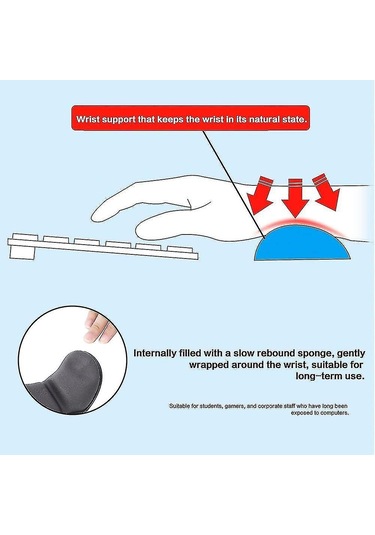 Wrist support that keeps the wrist in its natural state.

Internally filled with a slow rebound sponge, gently wrapped around the wrist, suitable for long-term use.

Suitable for students, gamers, and corporate staff who have long been exposed to computers.