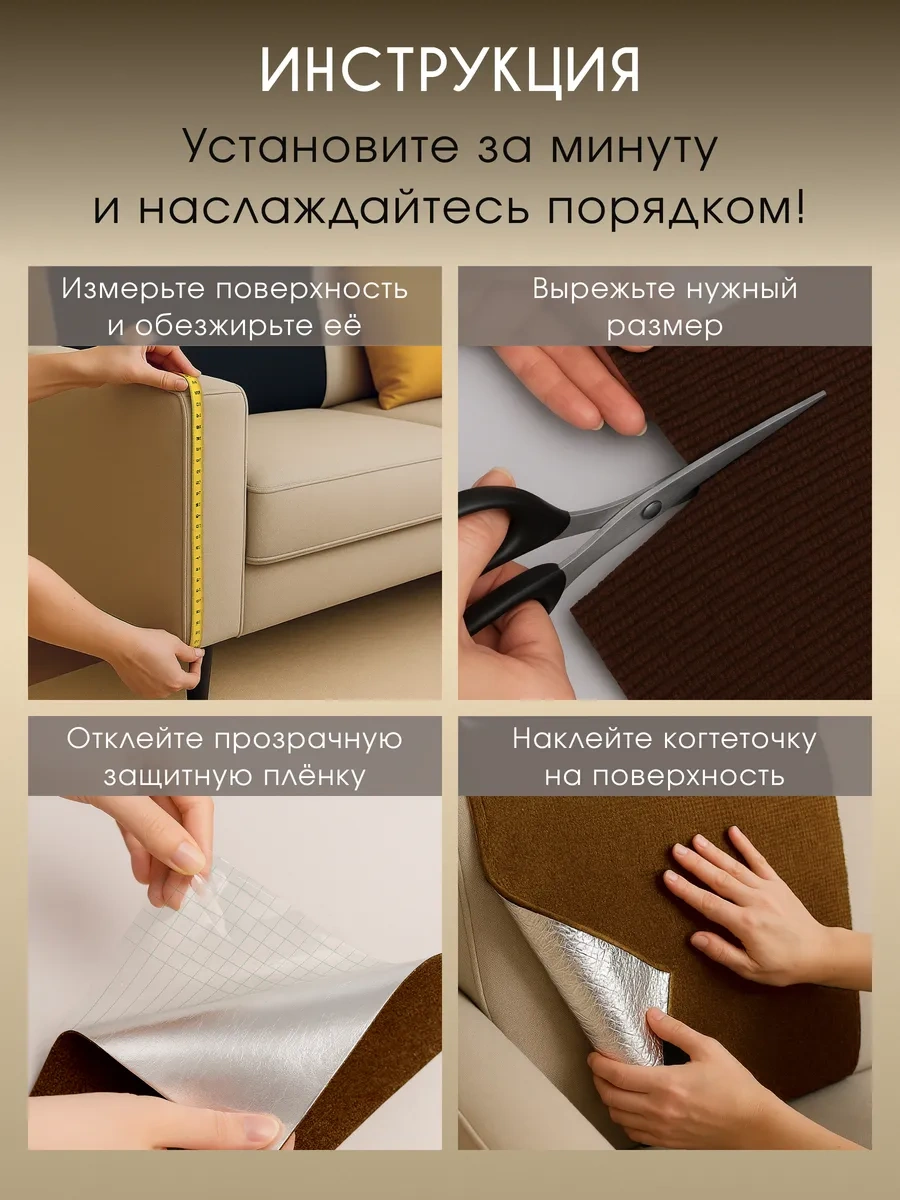 ИНСТРУКЦИЯ

Установите за минуту и наслаждайтесь порядком!

Измерьте поверхность и обезжирьте её

Вырежьте нужный размер

Отклейте прозрачную защитную плёнку

Наклейте когтеточку на поверхность