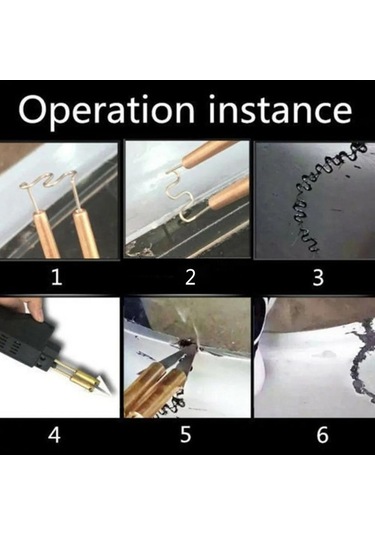 Operation instance

1

2

3

4

5

6