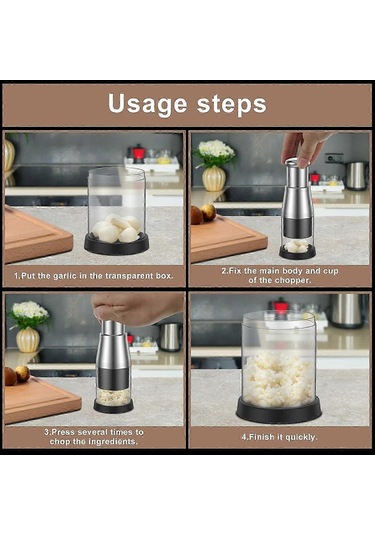 Usage steps

1.Put the garlic in the transparent box.

2.Fix the main body and cup of the chopper.

3.Press several times to chop the ingredients.

4.Finish it quickly.