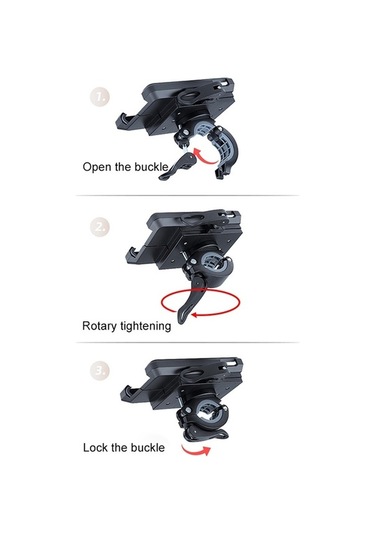 1.

Open the buckle

2.

Rotary tightening

3.

Lock the buckle