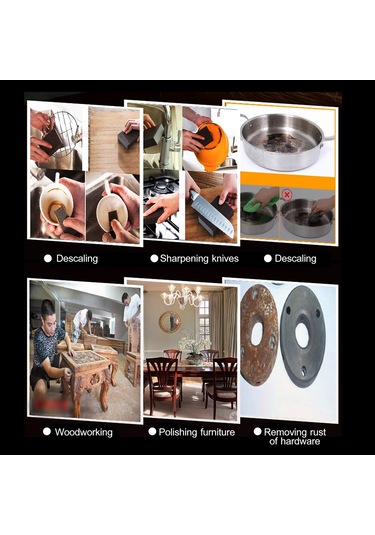 ● Descaling ● Sharpening knives ● Descaling

● Woodworking ● Polishing furniture ● Removing rust of hardware