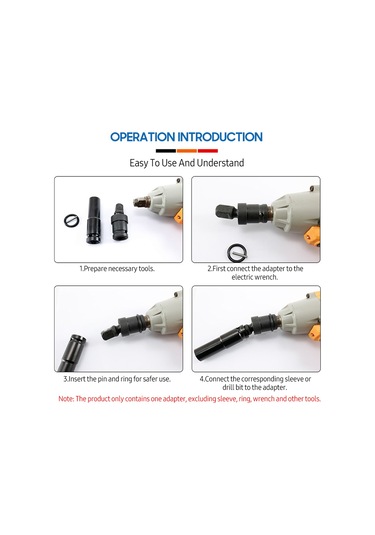 OPERATION INTRODUCTION

Easy To Use And Understand

1.Prepare necessary tools.

2.First connect the adapter to the electric wrench.

3.Insert the pin and ring for safer use.

4.Connect the corresponding sleeve or drill bit to the adapter.

Note: The product only contains one adapter, excluding sleeve, ring, wrench and other tools.