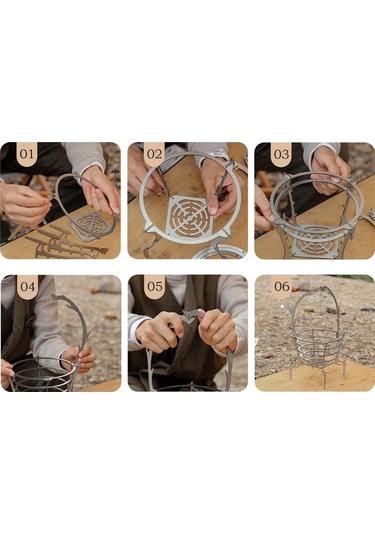 01

02

03

04

05

06