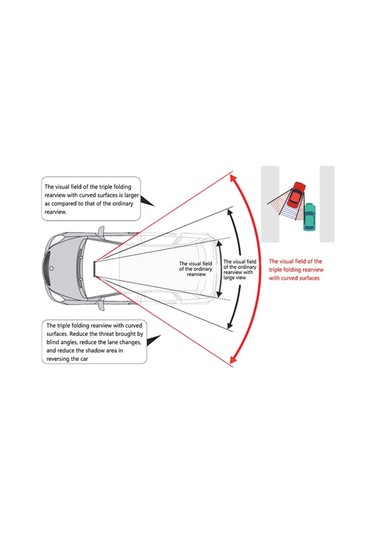 The visual field of the triple folding rearview with curved surfaces is larger as compared to that of the ordinary rearview.

The visual field of the ordinary rearview

The visual field of the ordinary rearview with large view

The visual field of the triple folding rearview with curved surfaces

The triple folding rearview with curved surfaces. Reduce the threat brought by blind angles, reduce the lane changes, and reduce the shadow area in reversing the car