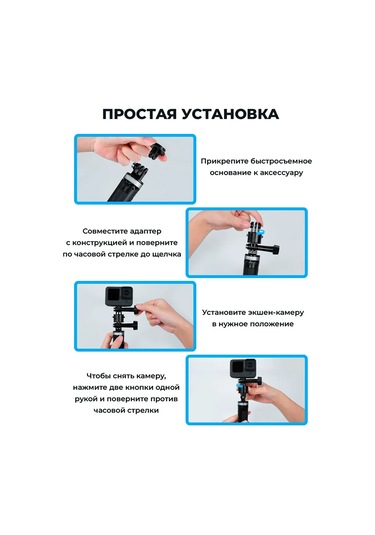 ПРОСТАЯ УСТАНОВКА

Прикрепите быстросъемное основание к аксессуару

Совместите адаптер с конструкцией и поверните по часовой стрелке до щелчка

Установите экшен-камеру в нужное положение

Чтобы снять камеру, нажмите две кнопки одной рукой и поверните против часовой стрелки