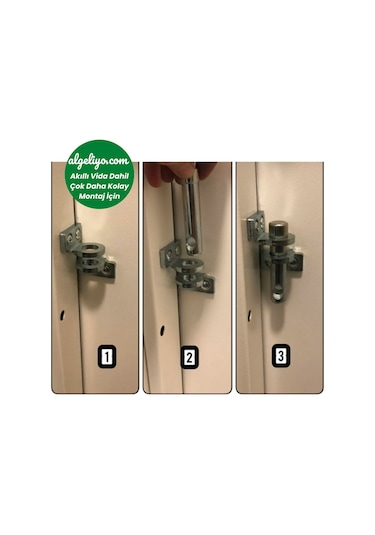 algeliyo.com
Akıllı Vida Dahil
Çok Daha Kolay
Montaj İçin

1

2

3