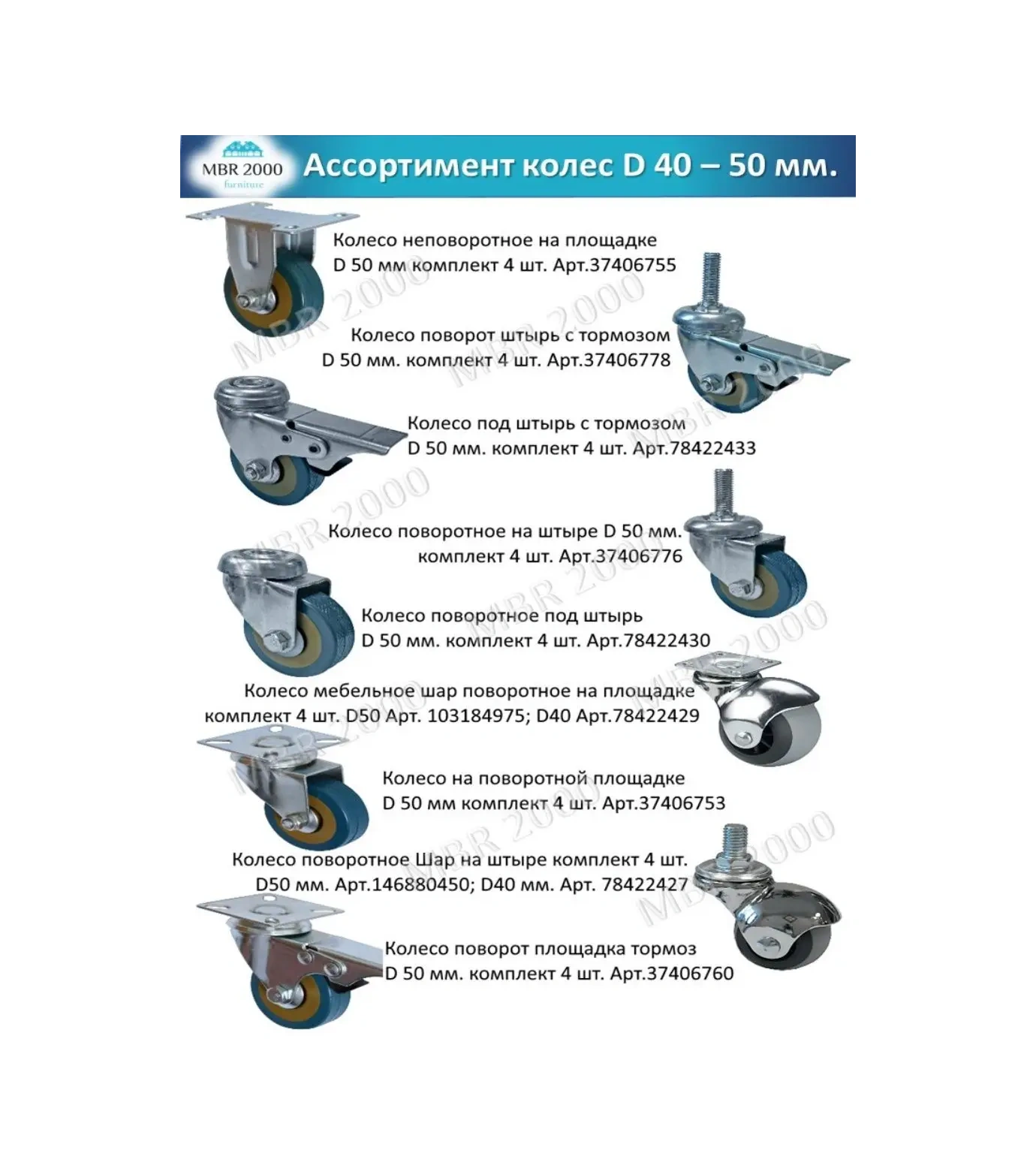 MBR 2000 furniture

Ассортимент колес D 40 – 50 мм.

Колесо неповоротное на площадке D 50 мм комплект 4 шт. Арт.37406755

Колесо поворот штырь с тормозом D 50 мм. комплект 4 шт. Арт.37406778

Колесо под штырь с тормозом D 50 мм. комплект 4 шт. Арт.78422433

Колесо поворотное на штыре D 50 мм. комплект 4 шт. Арт.37406776

Колесо поворотное под штырь D 50 мм. комплект 4 шт. Арт.78422430

Колесо мебельное шар поворотное на площадке комплект 4 шт. D50 Арт. 103184975; D40 Арт.78422429

Колесо на поворотной площадке D 50 мм комплект 4 шт. Арт.37406753

Колесо поворотное Шар на штыре комплект 4 шт. D50 мм. Арт.146880450; D40 мм. Арт. 78422427

Колесо поворот площадка тормоз D 50 мм. комплект 4 шт. Арт.37406760

MBR 2000 MBR 2000 MBR 2000 MBR 2000 MBR 2000 MBR 2000 MBR 2000 MBR 2000 MBR 2000