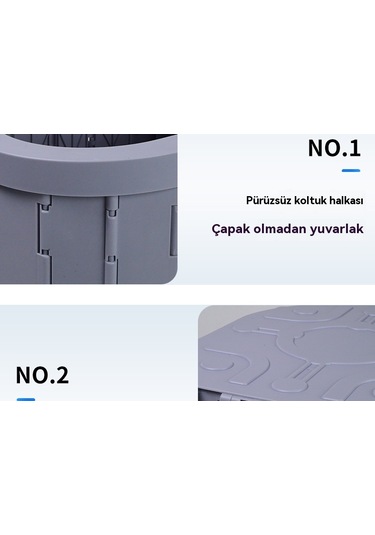 NO.1

Pürüzsüz koltuk halkası

Çapak olmadan yuvarlak

NO.2