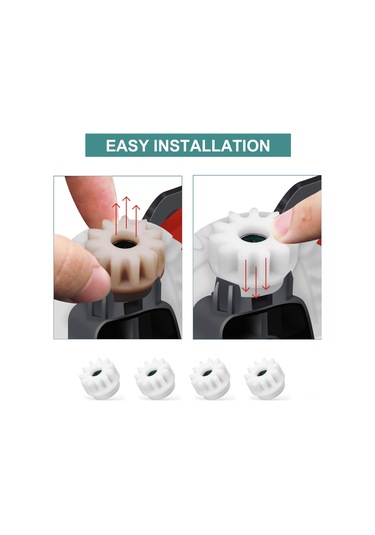 EASY INSTALLATION