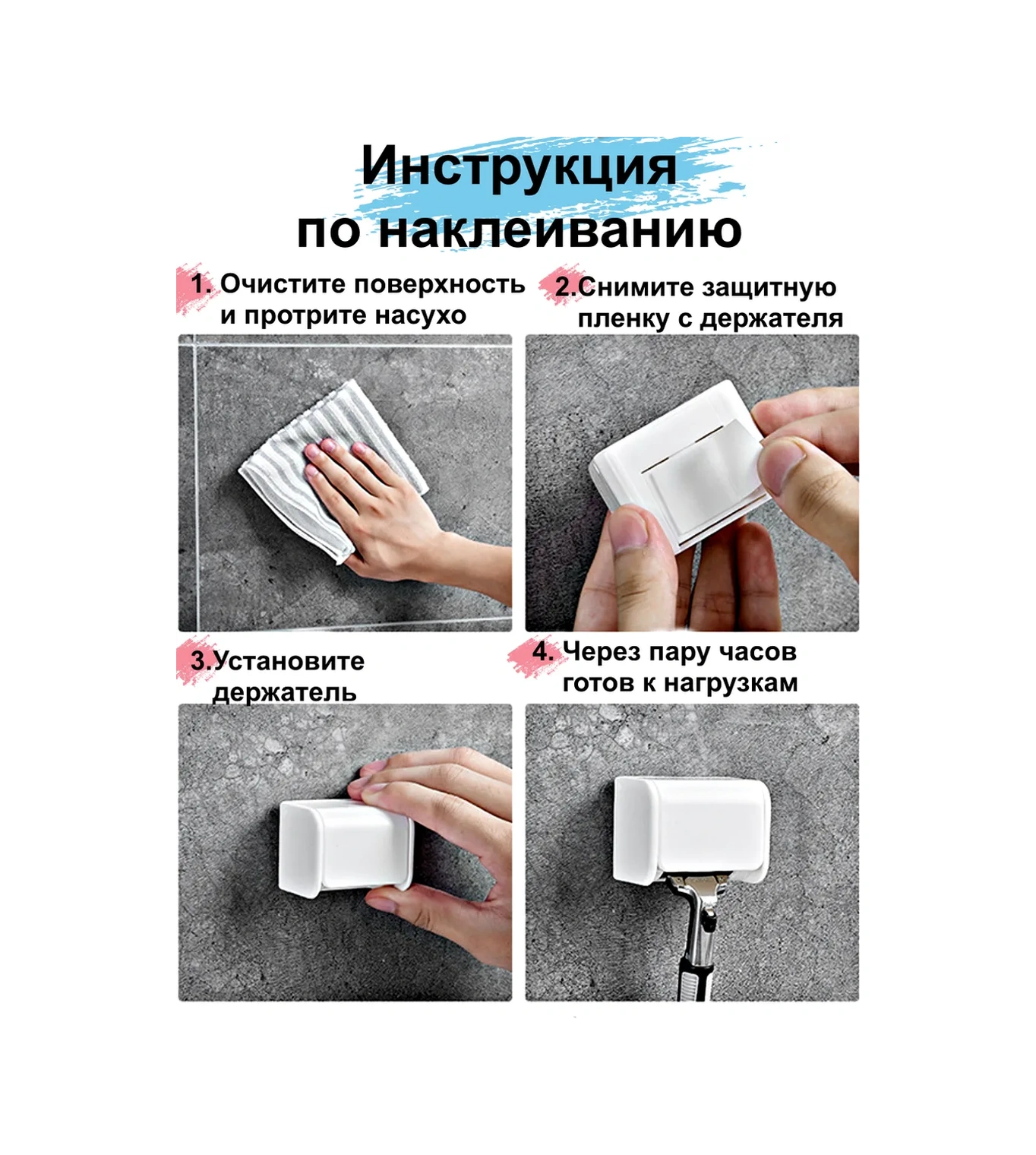 Инструкция
по наклеиванию

1. Очистите поверхность и протрите насухо

2.Снимите защитную пленку с держателя

3.Установите держатель

4. Через пару часов готов к нагрузкам