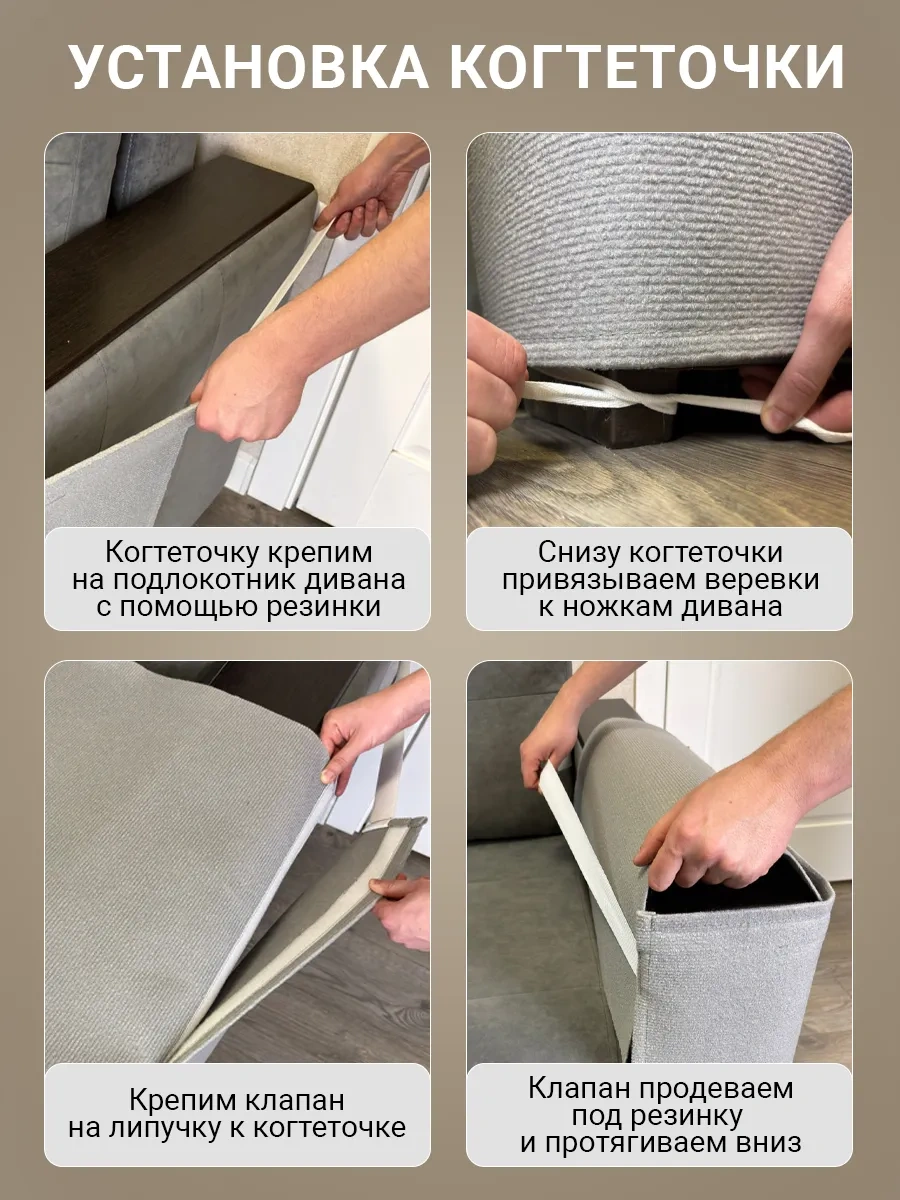 УСТАНОВКА КОГТЕТОЧКИ

Когтеточку крепим на подлокотник дивана с помощью резинки

Снизу когтеточки привязываем веревки к ножкам дивана

Крепим клапан на липучку к когтеточке

Клапан продеваем под резинку и протягиваем вниз