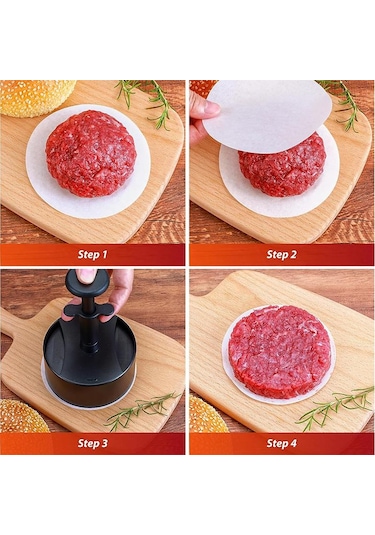 Step 1

Step 2

Step 3

Step 4