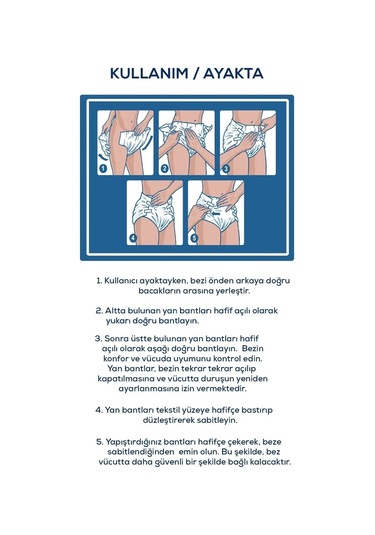 KULLANIM / AYAKTA

1
2
3
4
5

1. Kullanıcı ayaktayken, bezi önden arkaya doğru bacakların arasına yerleştir.

2. Altta bulunan yan bantları hafif açılı olarak yukarı doğru bantlayın.

3. Sonra üstte bulunan yan bantları hafif açılı olarak aşağı doğru bantlayın. Bezin konfor ve vücuda uyumunu kontrol edin. Yan bantlar, bezin tekrar tekrar açılıp kapatılmasına ve vücutta duruşun yeniden ayarlanmasına izin vermektedir.

4. Yan bantları tekstil yüzeye hafifçe bastırıp düzleştirerek sabitleyin.

5. Yapıştırdığınız bantları hafifçe çekerek, beze sabitlendiğinden emin olun. Bu şekilde, bez vücutta daha güvenli bir şekilde bağlı kalacaktır.