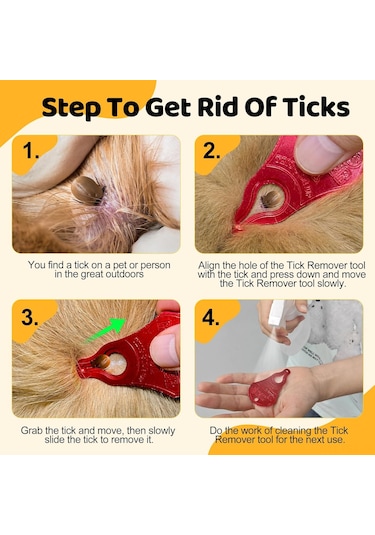 Step To Get Rid Of Ticks

1.

You find a tick on a pet or person in the great outdoors

2.

Align the hole of the Tick Remover tool with the tick and press down and move the Tick Remover tool slowly.

3.

Grab the tick and move, then slowly slide the tick to remove it.

4.

Do the work of cleaning the Tick Remover tool for the next use.