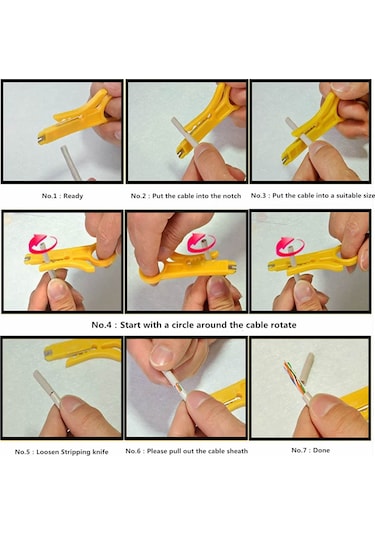 No.1 : Ready

No.2 : Put the cable into the notch

No.3 : Put the cable into a suitable size

No.4 : Start with a circle around the cable rotate

No.5 : Loosen Stripping knife

No.6 : Please pull out the cable sheath

No.7 : Done