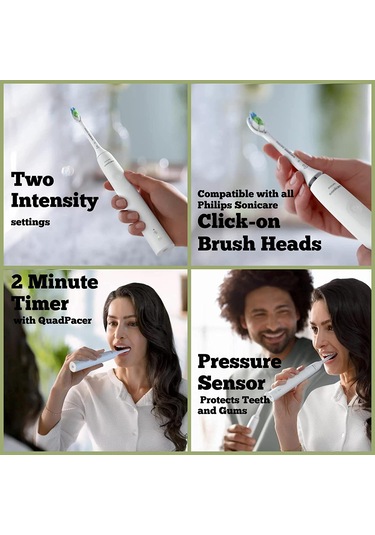 Two Intensity
settings

Compatible with all Philips Sonicare
Click-on Brush Heads

2 Minute Timer
with QuadPacer

Pressure Sensor
Protects Teeth and Gums