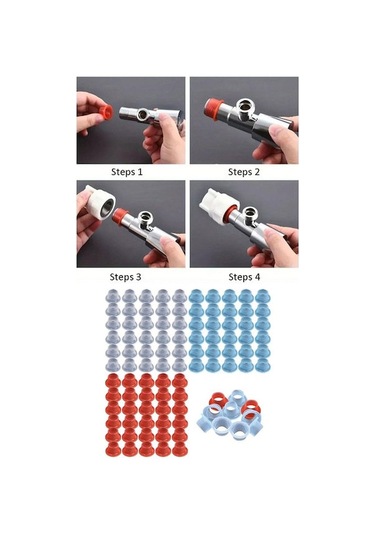 Steps 1

Steps 2

Steps 3

Steps 4