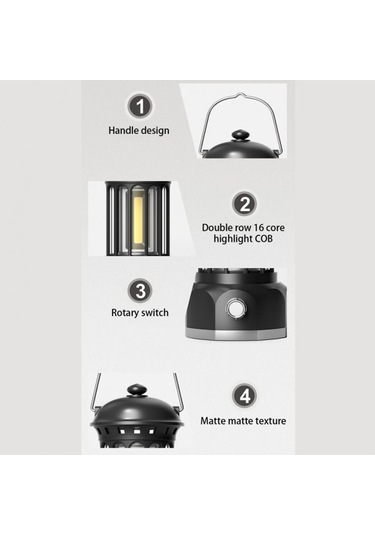 1
Handle design

2
Double row 16 core highlight COB

3
Rotary switch

4
Matte matte texture