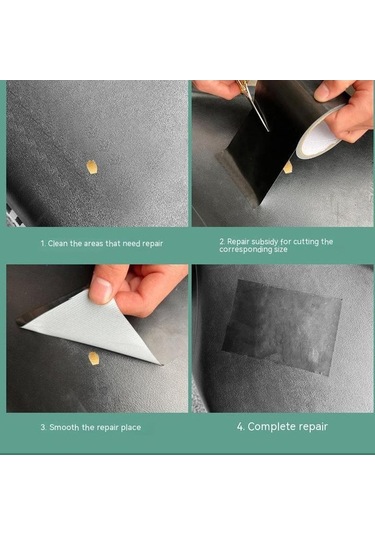 1. Clean the areas that need repair

2. Repair subsidy for cutting the corresponding size

3. Smooth the repair place

4. Complete repair