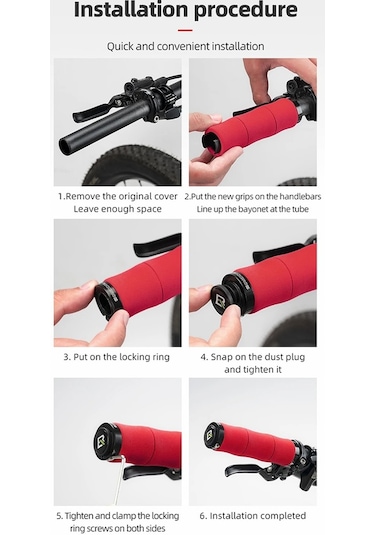 Installation procedure

Quick and convenient installation

1.Remove the original cover
Leave enough space

2.Put the new grips on the handlebars
Line up the bayonet at the tube

3. Put on the locking ring

4. Snap on the dust plug
and tighten it

5. Tighten and clamp the locking
ring screws on both sides

6. Installation completed