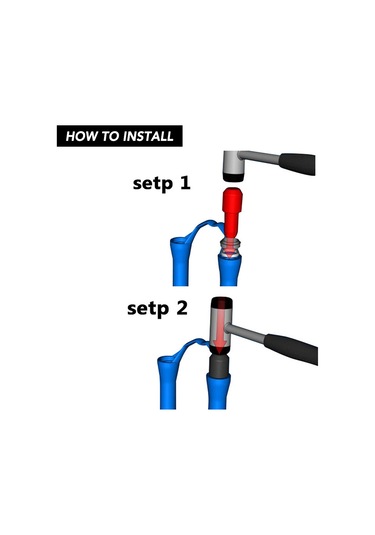 HOW TO INSTALL

setp 1

setp 2