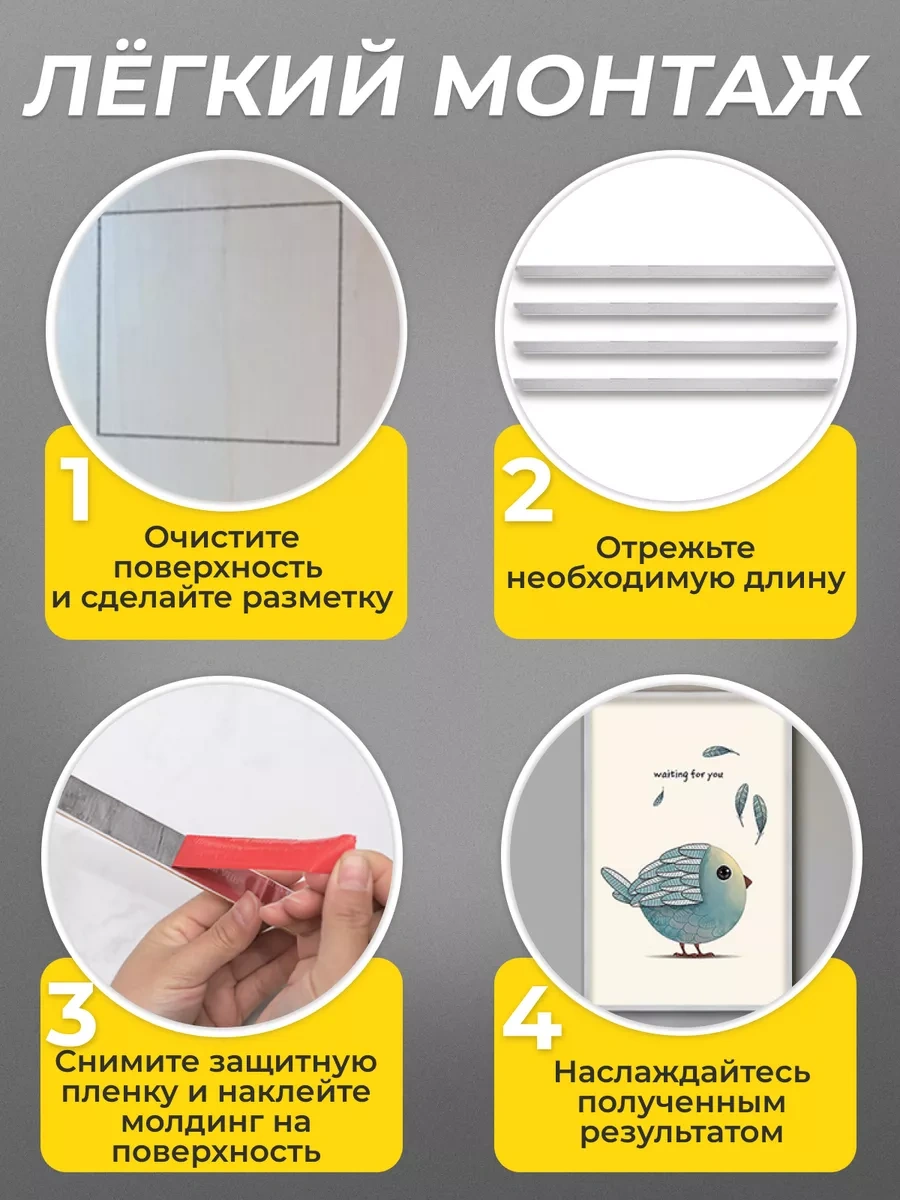 ЛЁГКИЙ МОНТАЖ

1
Очистите поверхность и сделайте разметку

2
Отрежьте необходимую длину

3
Снимите защитную пленку и наклейте молдинг на поверхность

waiting for you

4
Наслаждайтесь полученным результатом