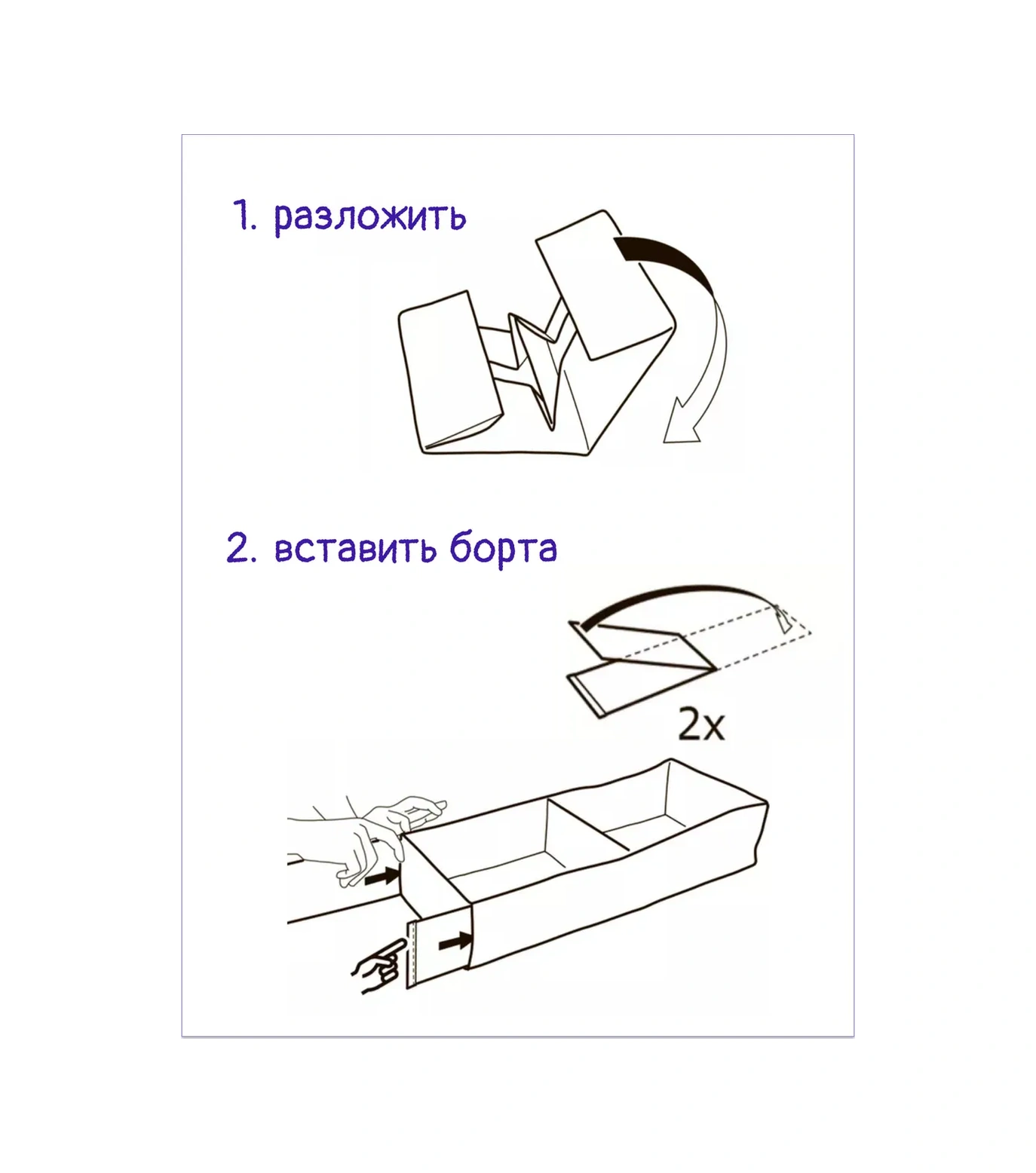 1. разложить

2. вставить борта

2x