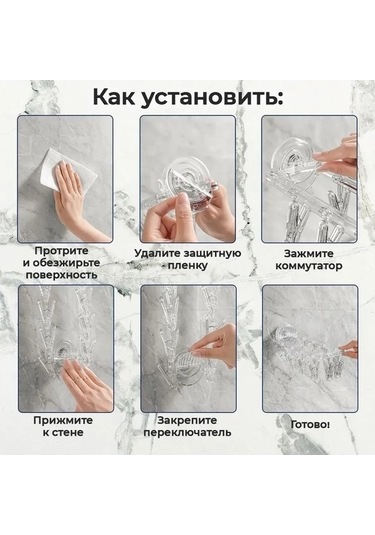 Как установить:

Протрите и обезжирьте поверхность

Удалите защитную пленку

Зажмите коммутатор

Прижмите к стене

Закрепите переключатель

Готово!