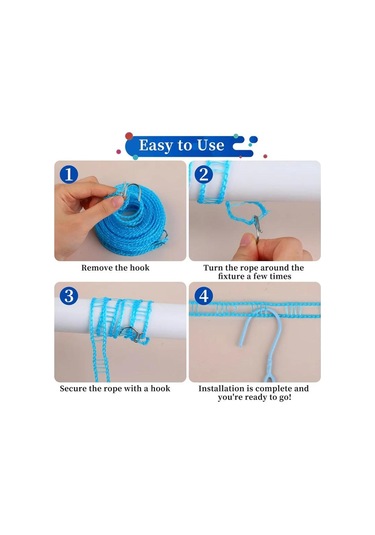 Easy to Use

1

Remove the hook

2

Turn the rope around the fixture a few times

3

Secure the rope with a hook

4

Installation is complete and you're ready to go!