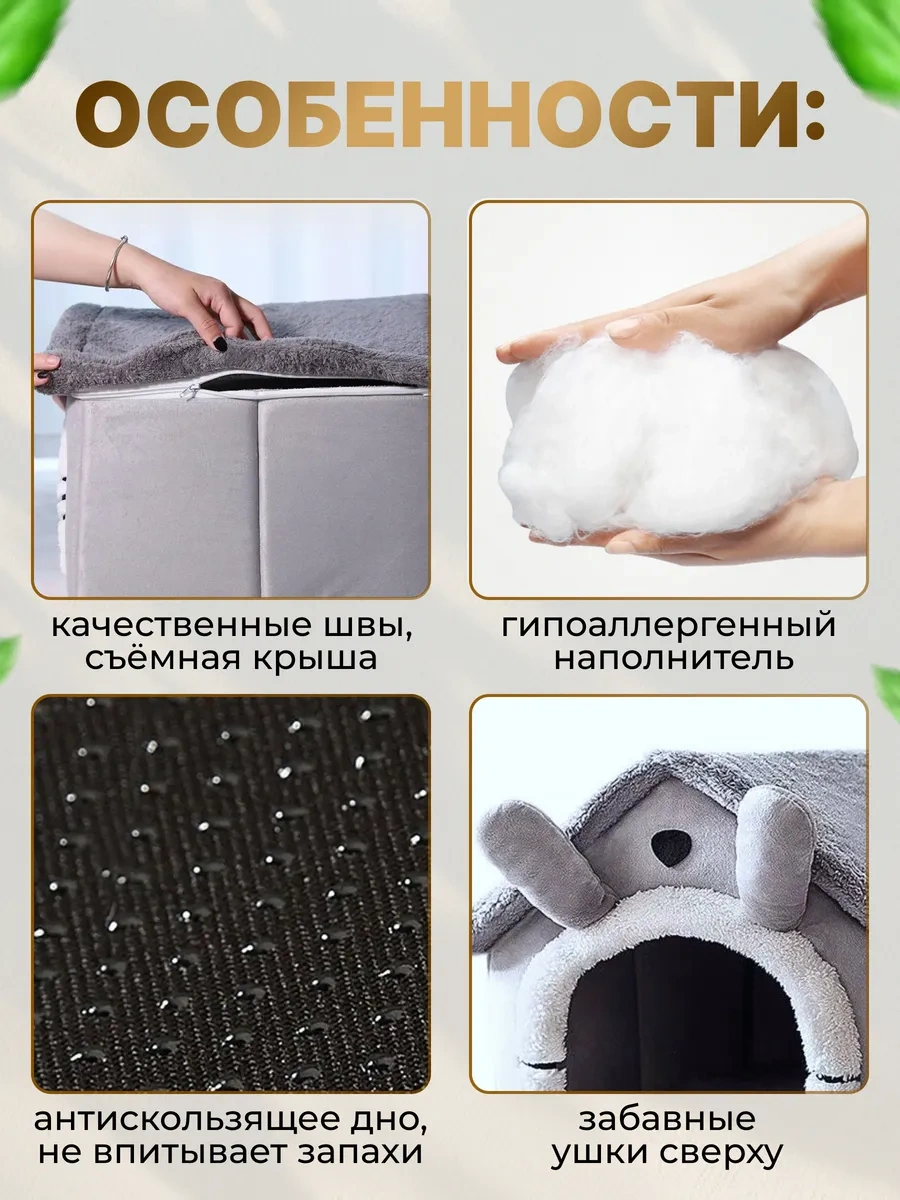 ОСОБЕННОСТИ:

качественные швы, съёмная крыша

гипоаллергенный наполнитель

антискользящее дно, не впитывает запахи

забавные ушки сверху