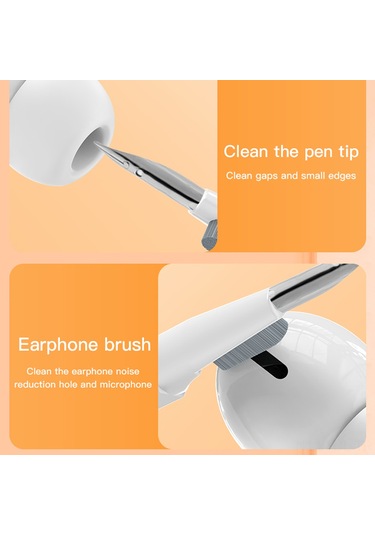 Clean the pen tip

Clean gaps and small edges

Earphone brush

Clean the earphone noise reduction hole and microphone