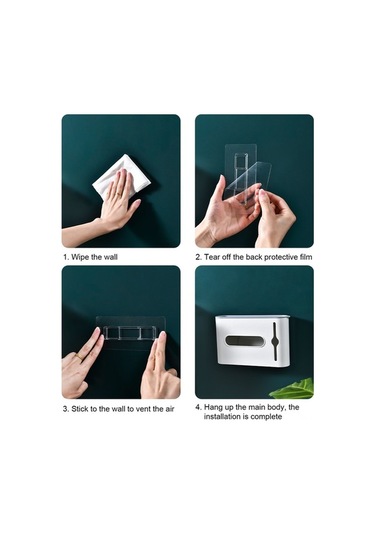 1. Wipe the wall

2. Tear off the back protective film

3. Stick to the wall to vent the air

4. Hang up the main body, the installation is complete