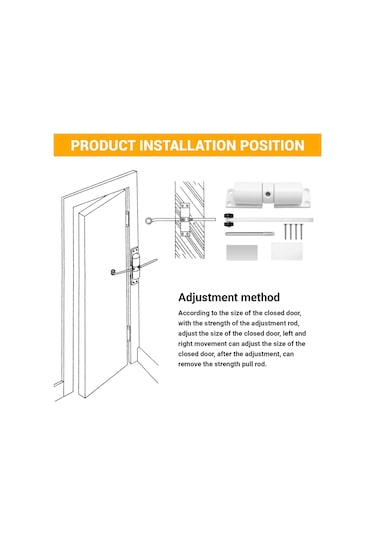 PRODUCT INSTALLATION POSITION

Adjustment method

According to the size of the closed door, with the strength of the adjustment rod, adjust the size of the closed door, left and right movement can adjust the size of the closed door, after the adjustment, can remove the strength pull rod.