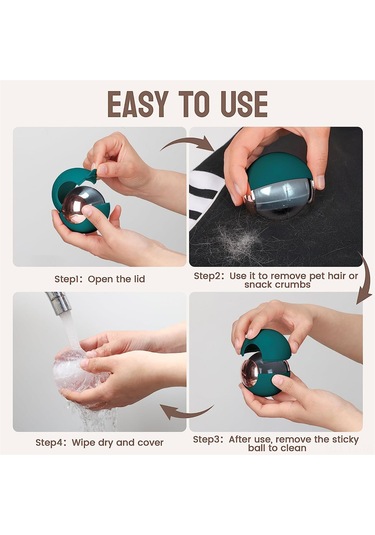 EASY TO USE

Step1: Open the lid

Step2: Use it to remove pet hair or snack crumbs

Step4: Wipe dry and cover

Step3: After use, remove the sticky ball to clean