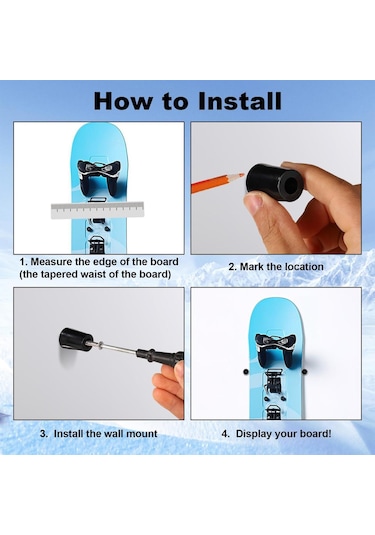 How to Install

1. Measure the edge of the board (the tapered waist of the board)

2. Mark the location

3. Install the wall mount

4. Display your board!